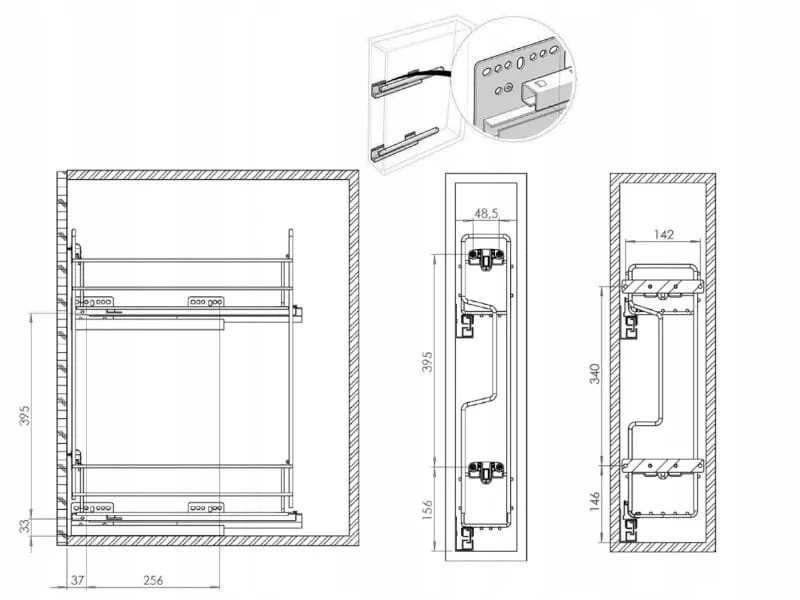 395
33
37
256
48,5
395
156
142
340
146