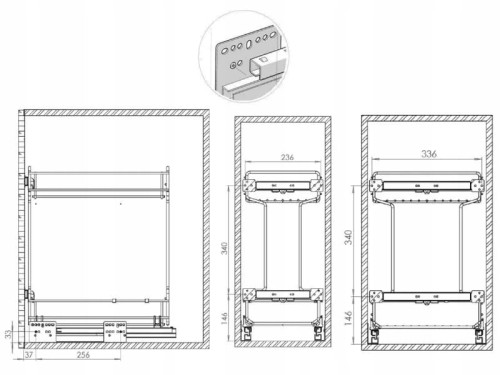 33
37
256
236
340
146
336
340
146