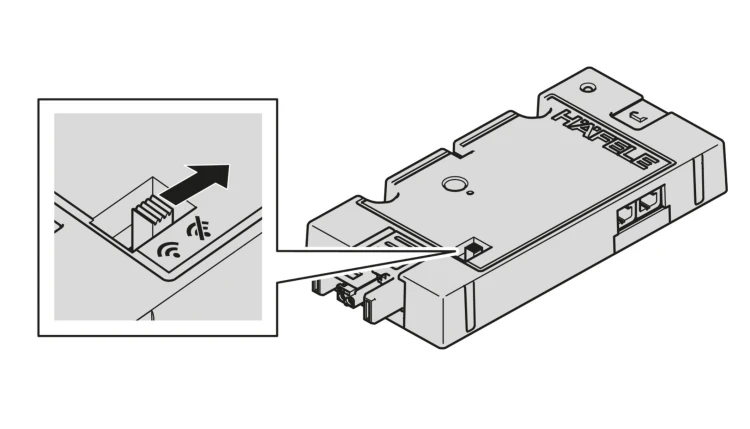 HÄFELE