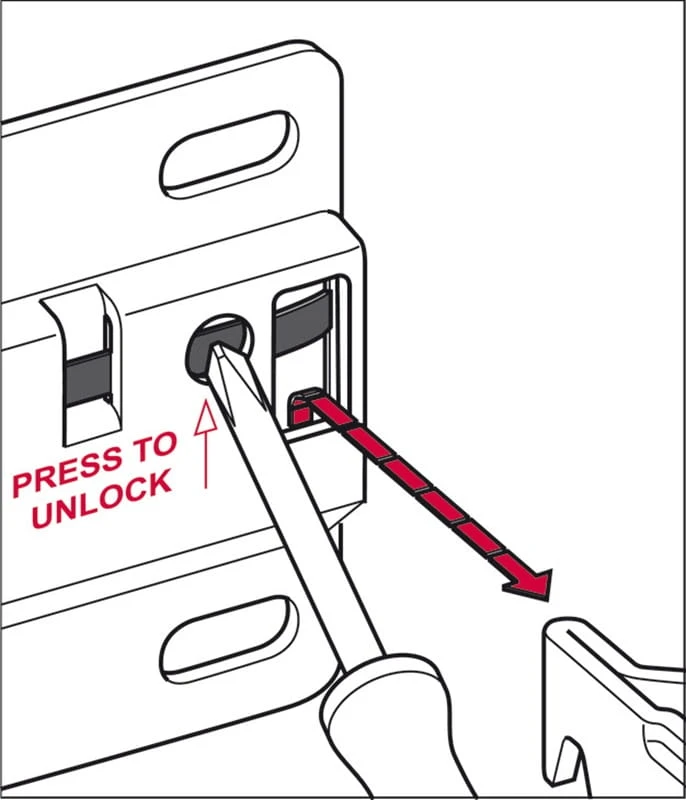 PRESS TO UNLOCK