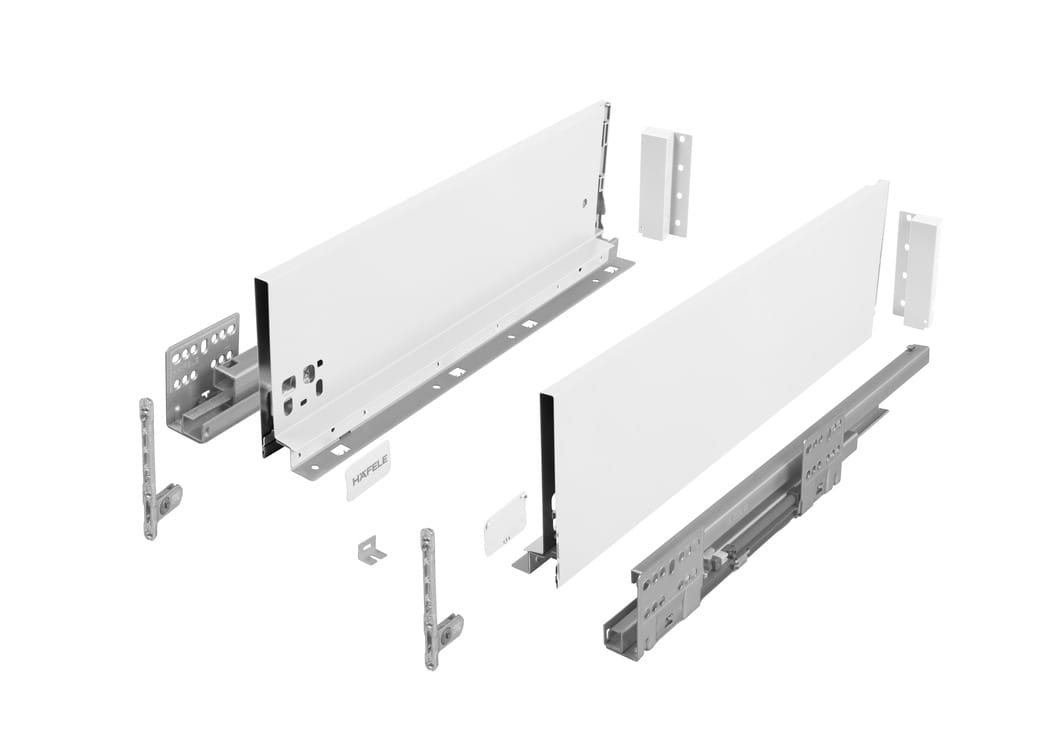 HÄFELE